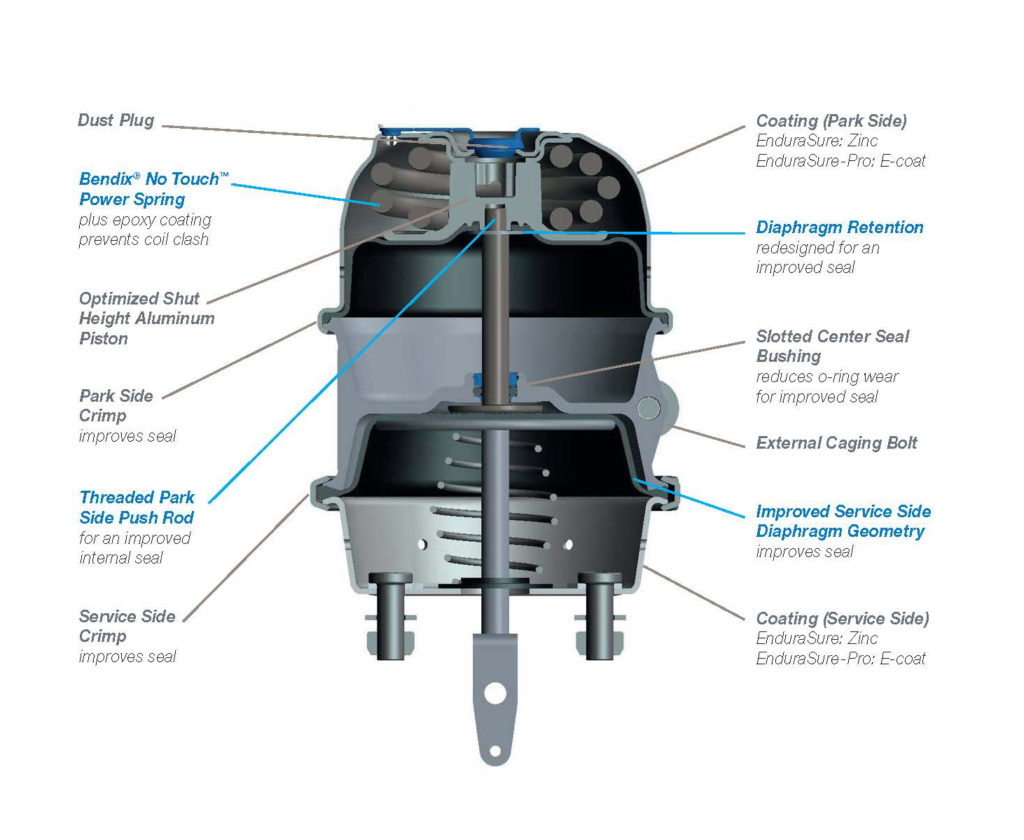 Dust Plug

Bendix® No Touch™ Power Spring
plus epoxy coating prevents coil clash

Optimized Shut Height Aluminum Piston

Park Side Crimp
improves seal

Threaded Park Side Push Rod
for an improved internal seal

Service Side Crimp
improves seal

Coating (Park Side)
EnduraSure: Zinc
EnduraSure-Pro: E-coat

Diaphragm Retention
redesigned for an improved seal

Slotted Center Seal Bushing
reduces o-ring wear for improved seal

External Caging Bolt

Improved Service Side Diaphragm Geometry
improves seal

Coating (Service Side)
EnduraSure: Zinc
EnduraSure-Pro: E-coat